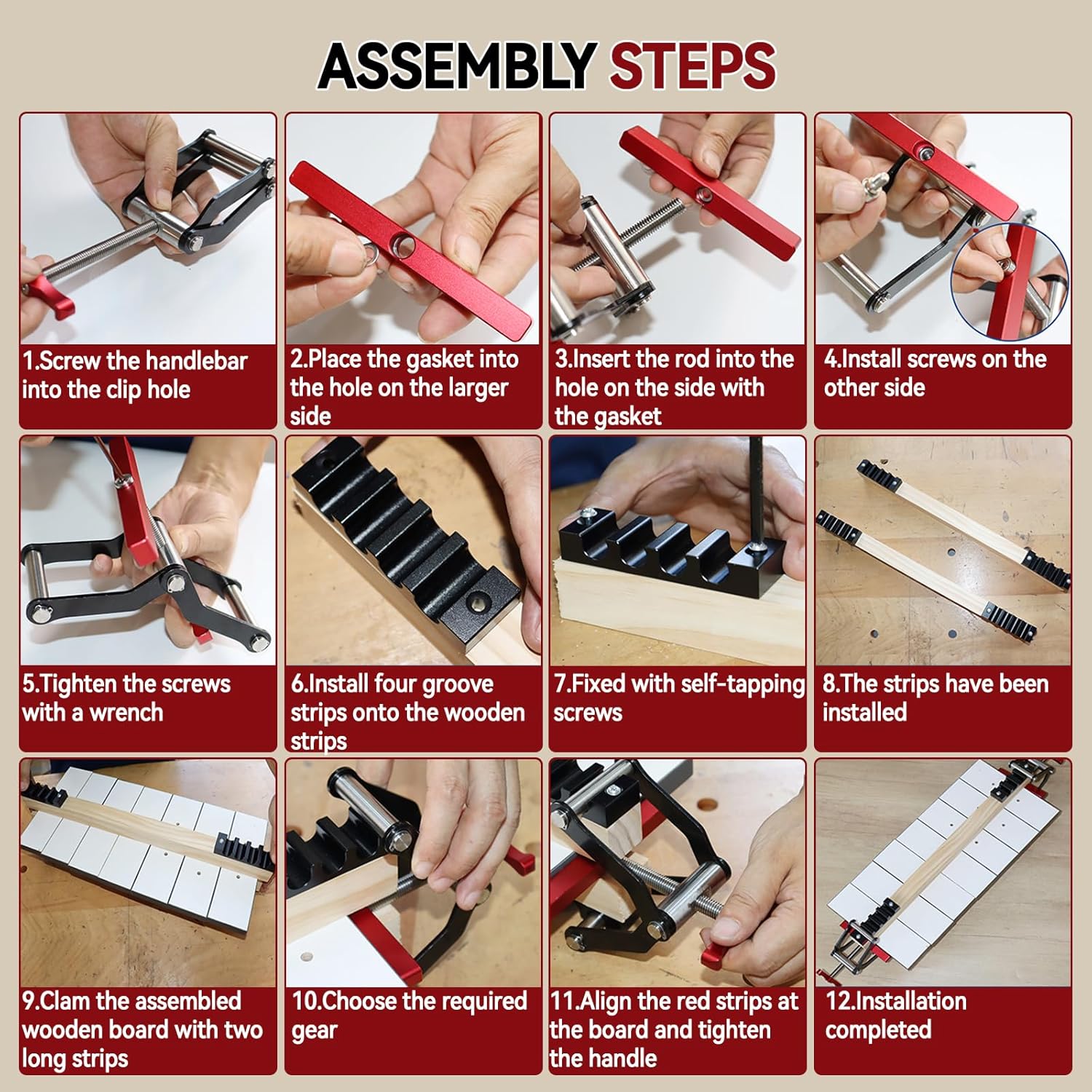 ASSEMBLY STEPS

1.Screw the handlebar into the clip hole

2.Place the gasket into the hole on the larger side

3.Insert the rod into the hole on the side with the gasket

4.Install screws on the other side

5.Tighten the screws with a wrench

6.Install four groove strips onto the wooden strips

7.Fixed with self-tapping screws

8.The strips have been installed

9.Clam the assembled wooden board with two long strips

10.Choose the required gear

11.Align the red strips at the board and tighten the handle

12.Installation completed