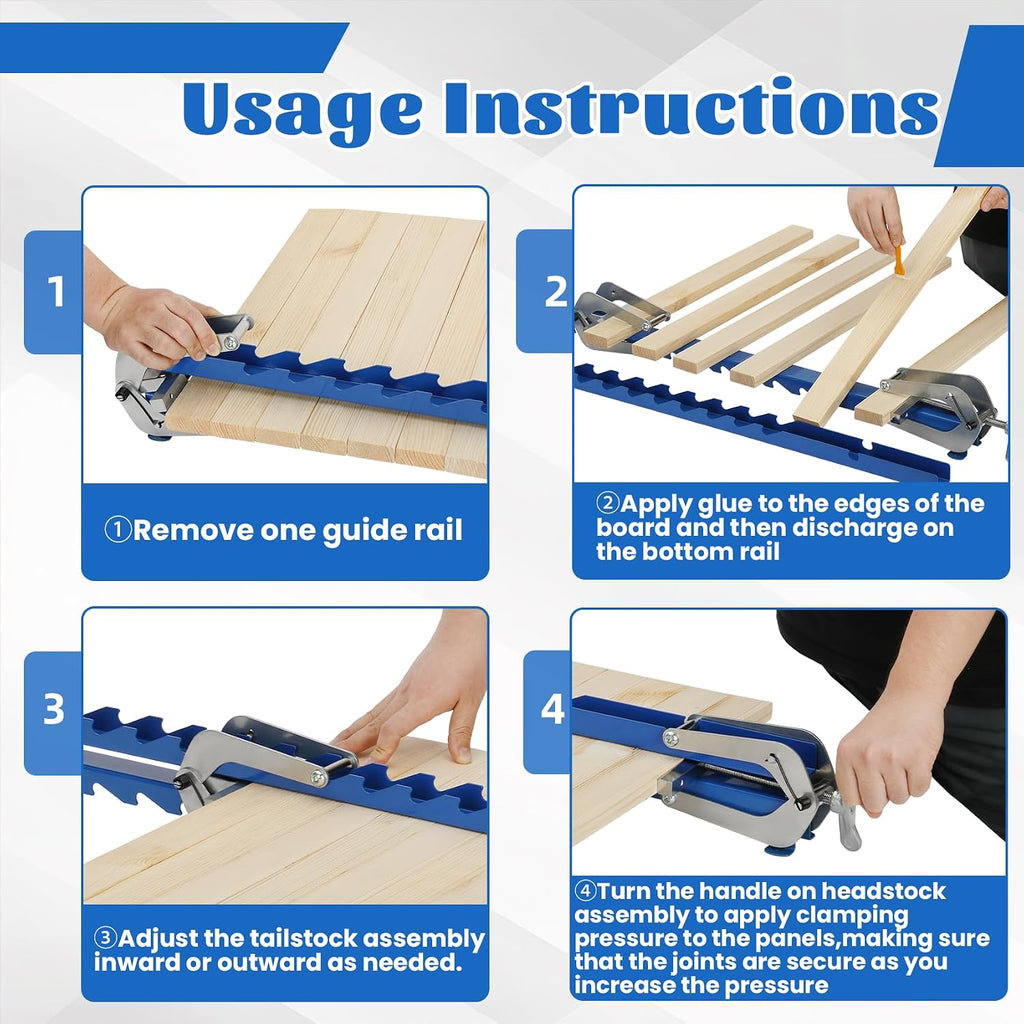 Usage Instructions

1

①Remove one guide rail

2

②Apply glue to the edges of the board and then discharge on the bottom rail

3

③Adjust the tailstock assembly inward or outward as needed.

4

④Turn the handle on headstock assembly to apply clamping pressure to the panels,making sure that the joints are secure as you increase the pressure