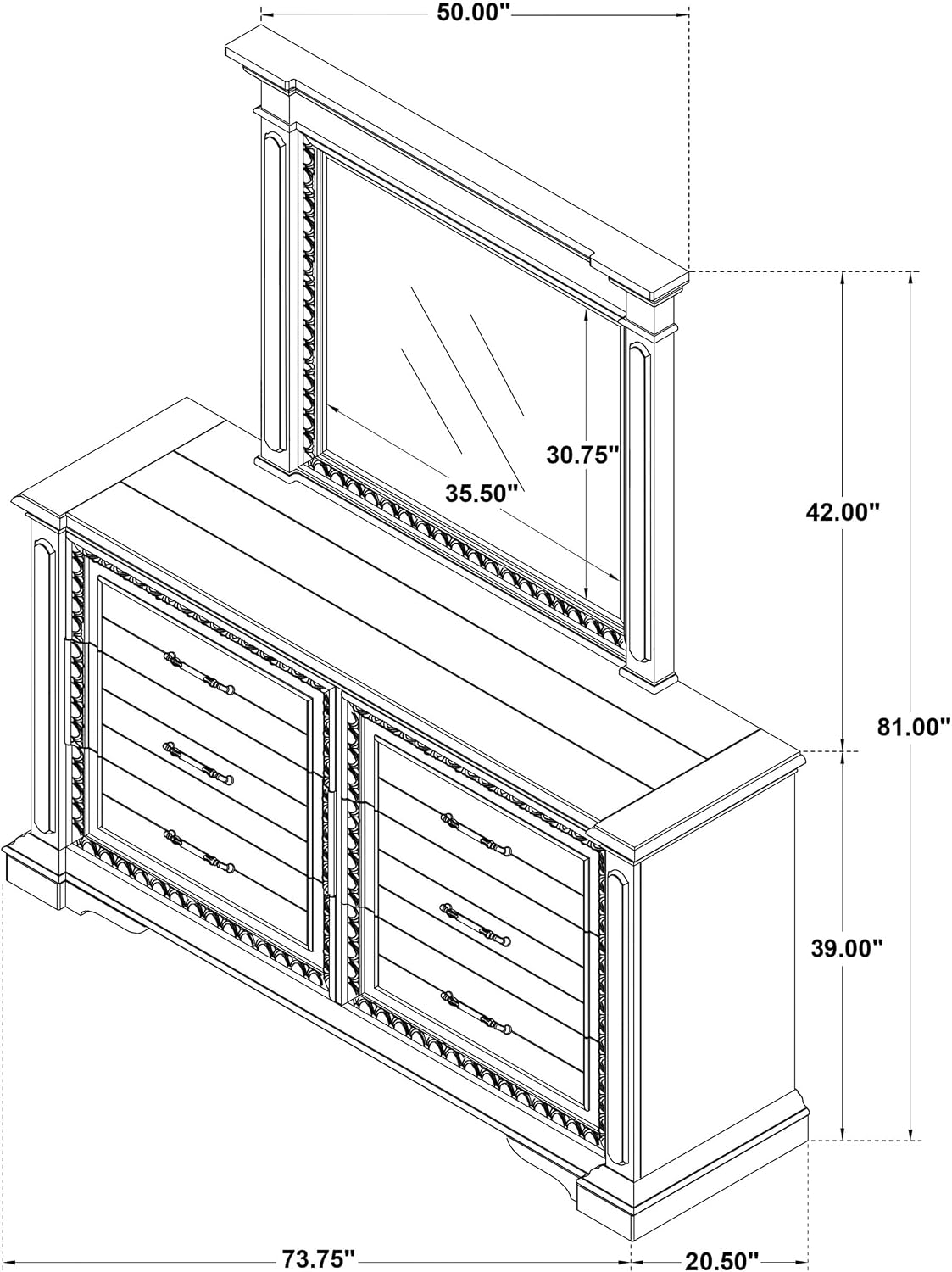 50.00"

30.75"

35.50"

42.00"

81.00"

39.00"

73.75"

20.50"