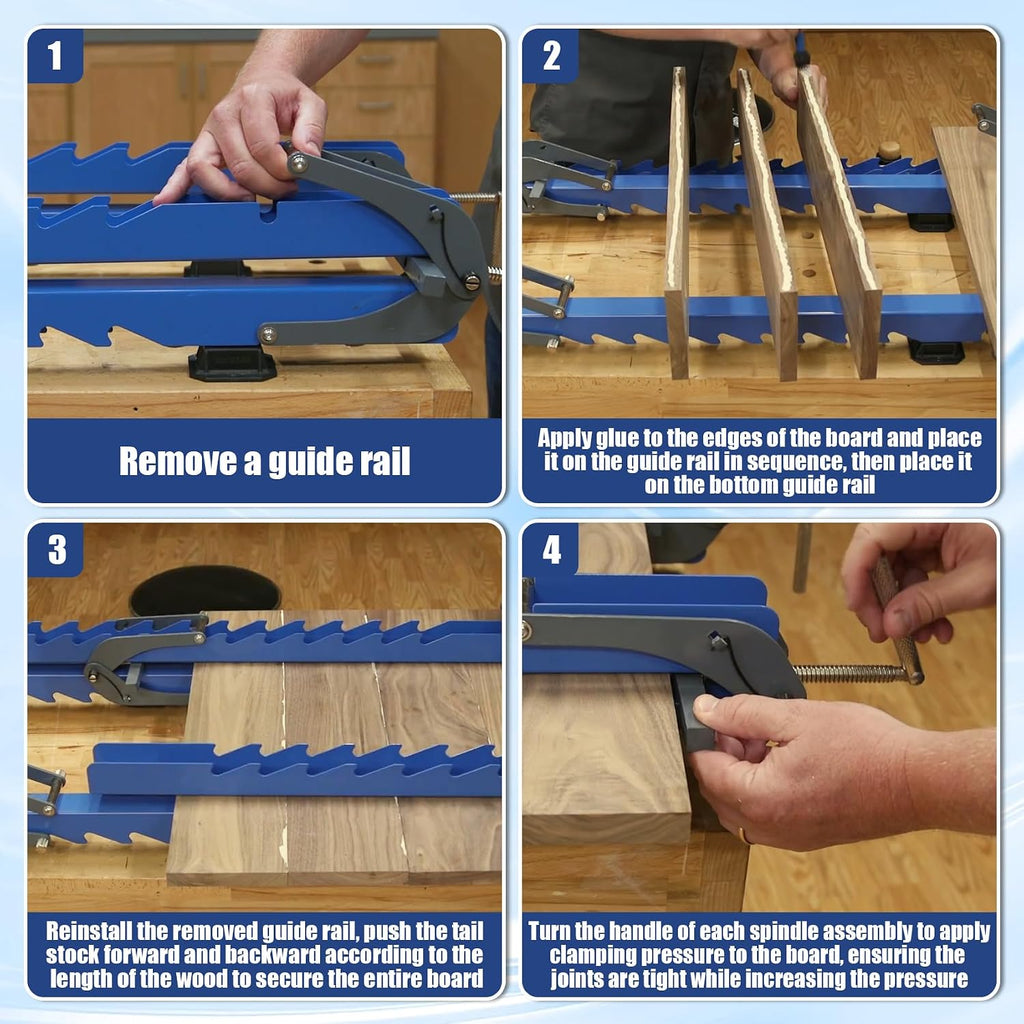 1

Remove a guide rail

2

Apply glue to the edges of the board and place it on the guide rail in sequence, then place it on the bottom guide rail

3

Reinstall the removed guide rail, push the tail stock forward and backward according to the length of the wood to secure the entire board

4

Turn the handle of each spindle assembly to apply clamping pressure to the board, ensuring the joints are tight while increasing the pressure