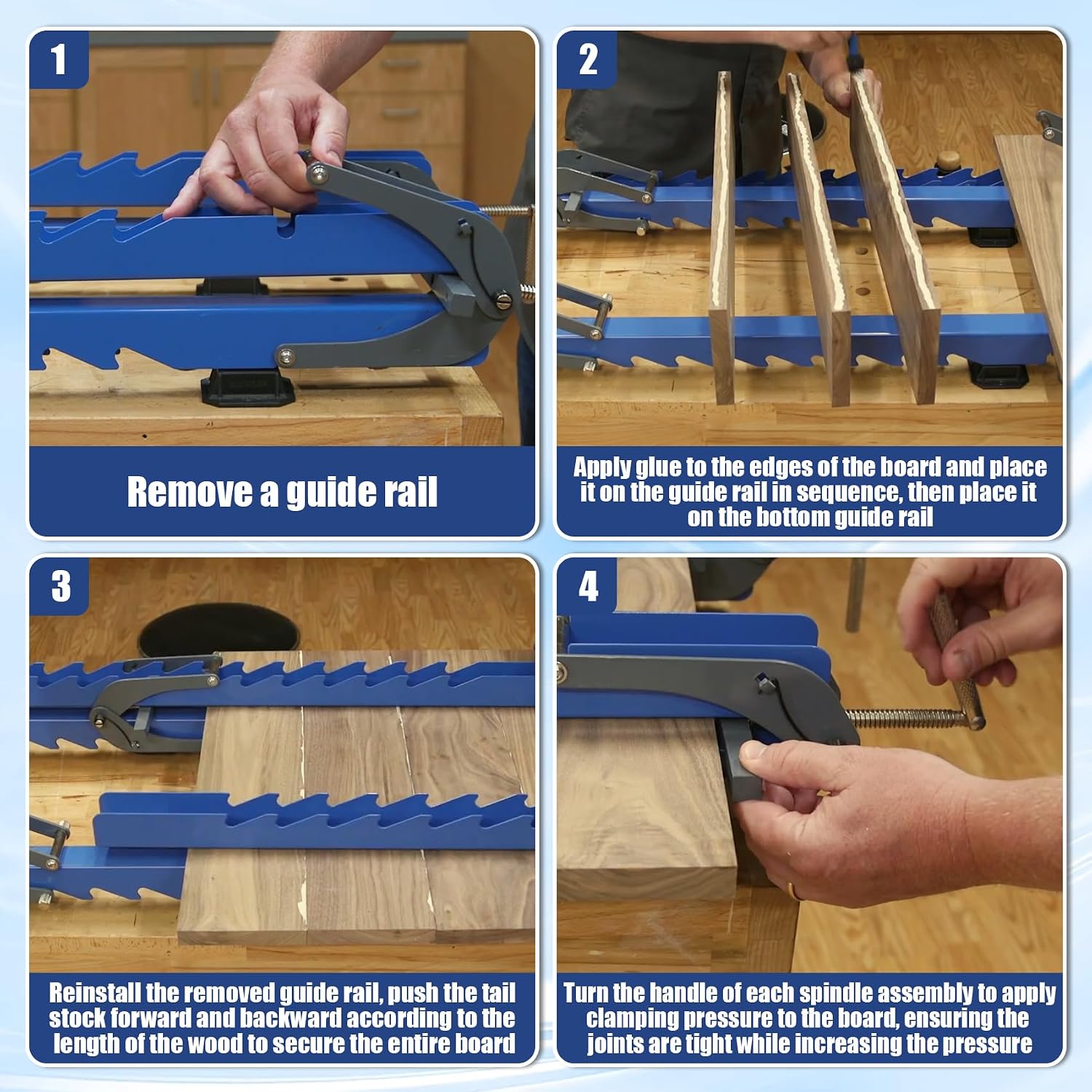 1

Remove a guide rail

2

Apply glue to the edges of the board and place it on the guide rail in sequence, then place it on the bottom guide rail

3

Reinstall the removed guide rail, push the tail stock forward and backward according to the length of the wood to secure the entire board

4

Turn the handle of each spindle assembly to apply clamping pressure to the board, ensuring the joints are tight while increasing the pressure