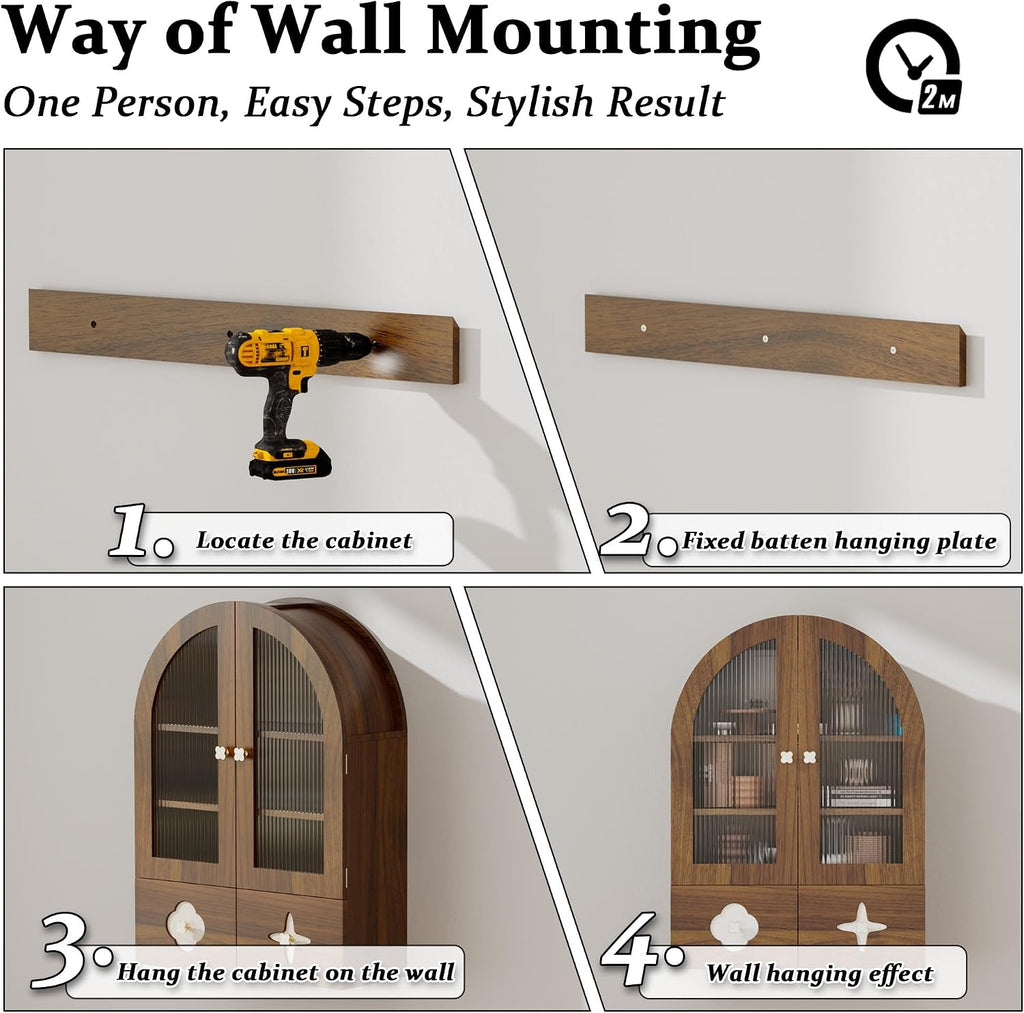 Way of Wall Mounting
One Person, Easy Steps, Stylish Result

2M

1. Locate the cabinet

2. Fixed batten hanging plate

3. Hang the cabinet on the wall

4. Wall hanging effect