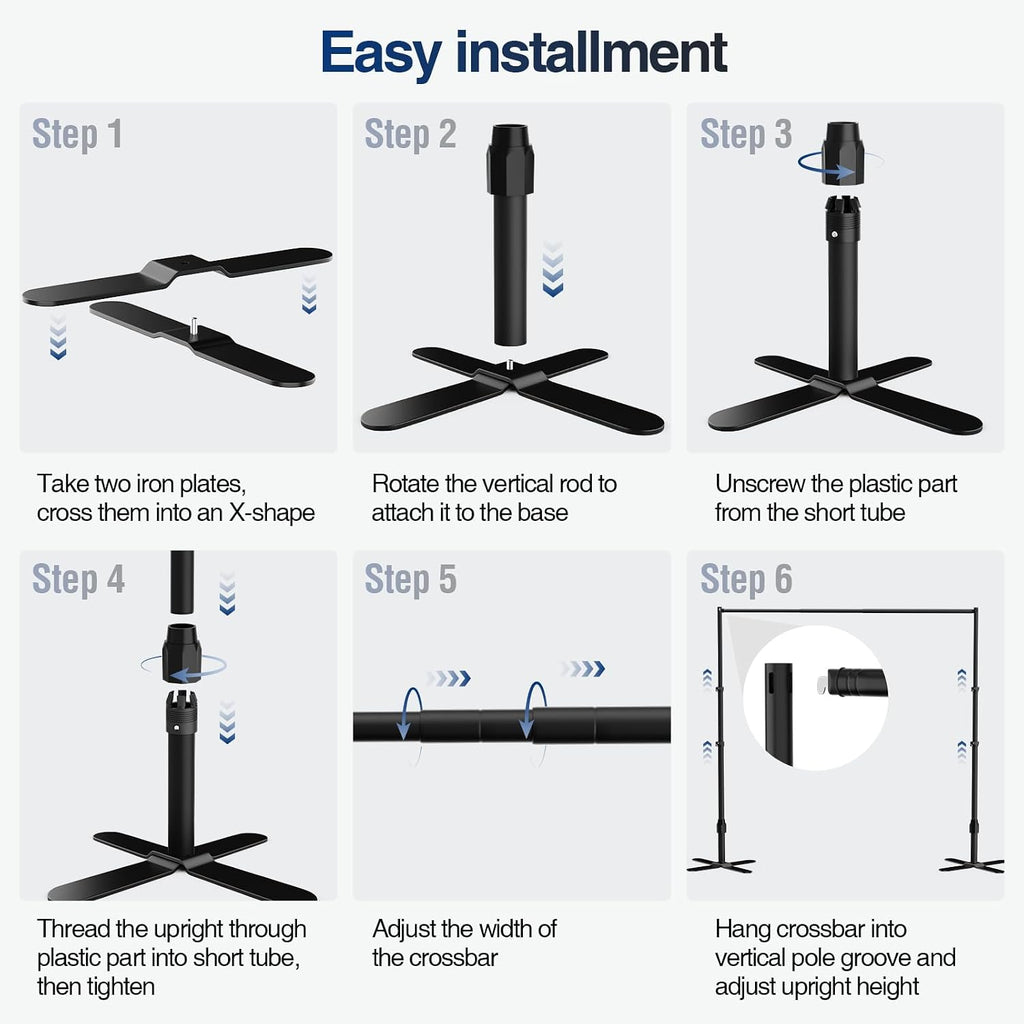 Easy installment

Step 1

Take two iron plates, cross them into an X-shape

Step 2

Rotate the vertical rod to attach it to the base

Step 3

Unscrew the plastic part from the short tube

Step 4

Thread the upright through plastic part into short tube, then tighten

Step 5

Adjust the width of the crossbar

Step 6

Hang crossbar into vertical pole groove and adjust upright height