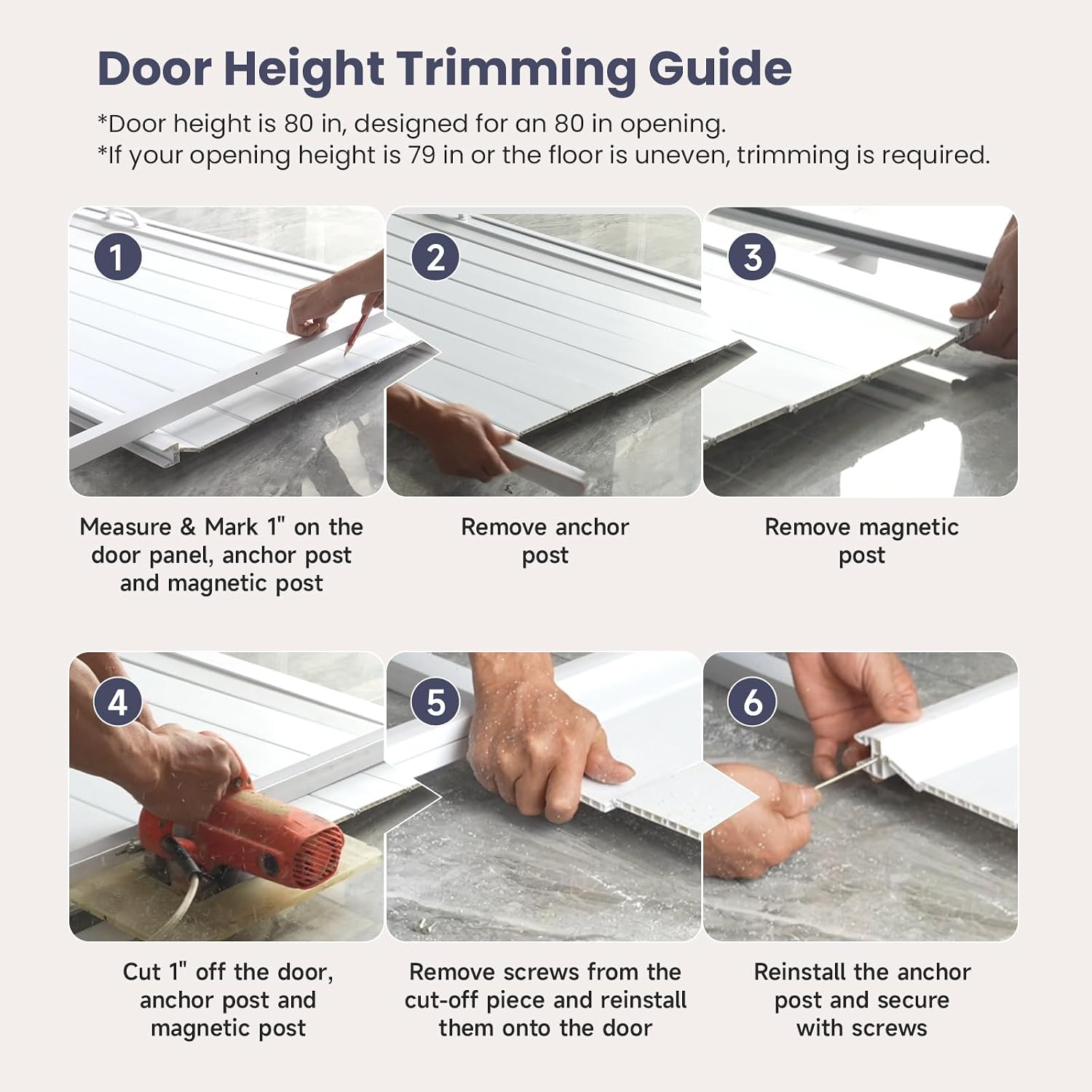 Door Height Trimming Guide

*Door height is 80 in, designed for an 80 in opening.
*If your opening height is 79 in or the floor is uneven, trimming is required.

1

Measure & Mark 1" on the door panel, anchor post and magnetic post

2

Remove anchor post

3

Remove magnetic post

4

Cut 1" off the door, anchor post and magnetic post

5

Remove screws from the cut-off piece and reinstall them onto the door

6

Reinstall the anchor post and secure with screws