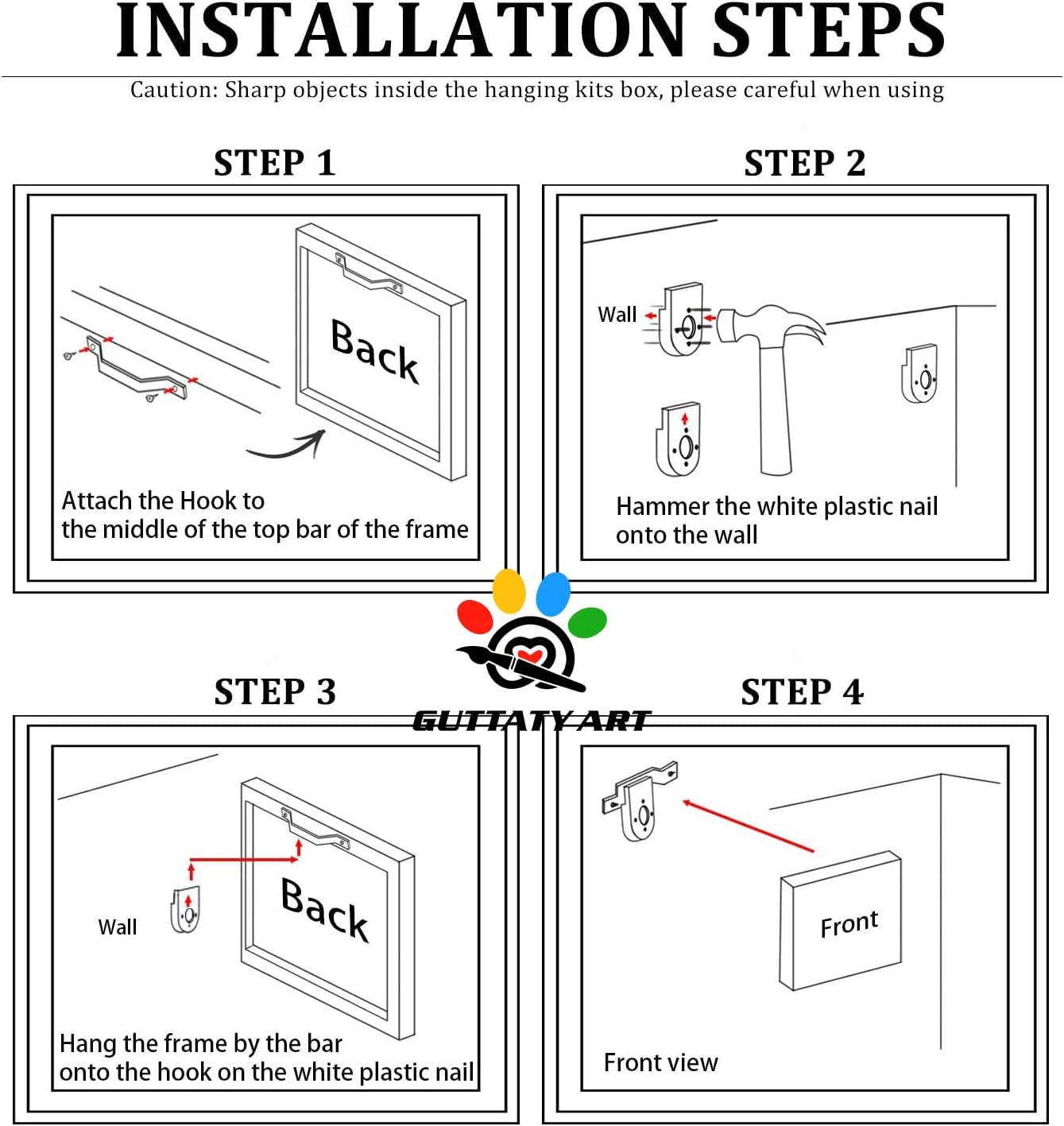 INSTALLATION STEPS

Caution: Sharp objects inside the hanging kits box, please careful when using

STEP 1

Back

Attach the Hook to the middle of the top bar of the frame

STEP 2

Wall

Hammer the white plastic nail onto the wall

GUTTATY ART

STEP 3

Wall

Back

Hang the frame by the bar onto the hook on the white plastic nail

STEP 4

Front

Front view