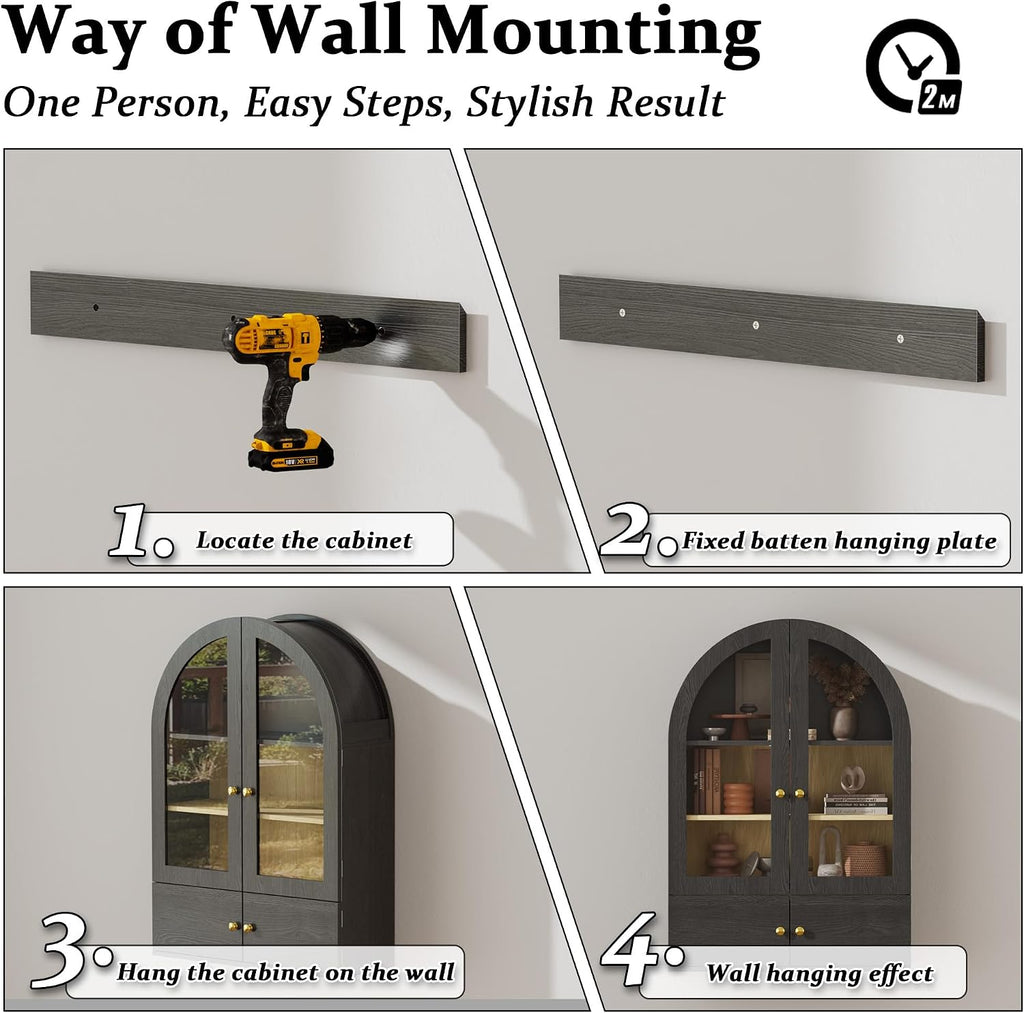 Way of Wall Mounting

One Person, Easy Steps, Stylish Result

2M

1. Locate the cabinet

2. Fixed batten hanging plate

3. Hang the cabinet on the wall

4. Wall hanging effect