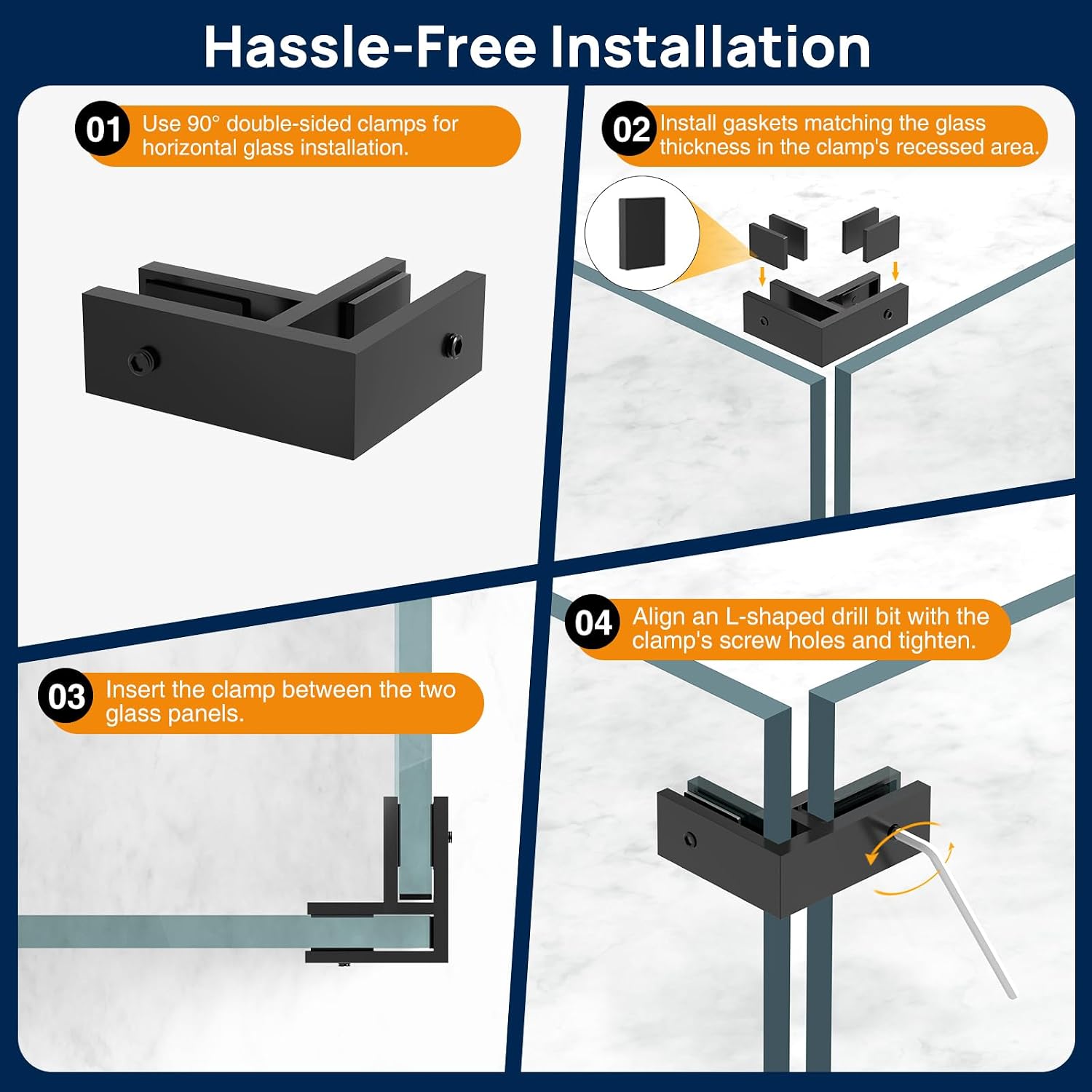 Hassle-Free Installation

01 Use 90° double-sided clamps for horizontal glass installation.

02 Install gaskets matching the glass thickness in the clamp's recessed area.

03 Insert the clamp between the two glass panels.

04 Align an L-shaped drill bit with the clamp's screw holes and tighten.