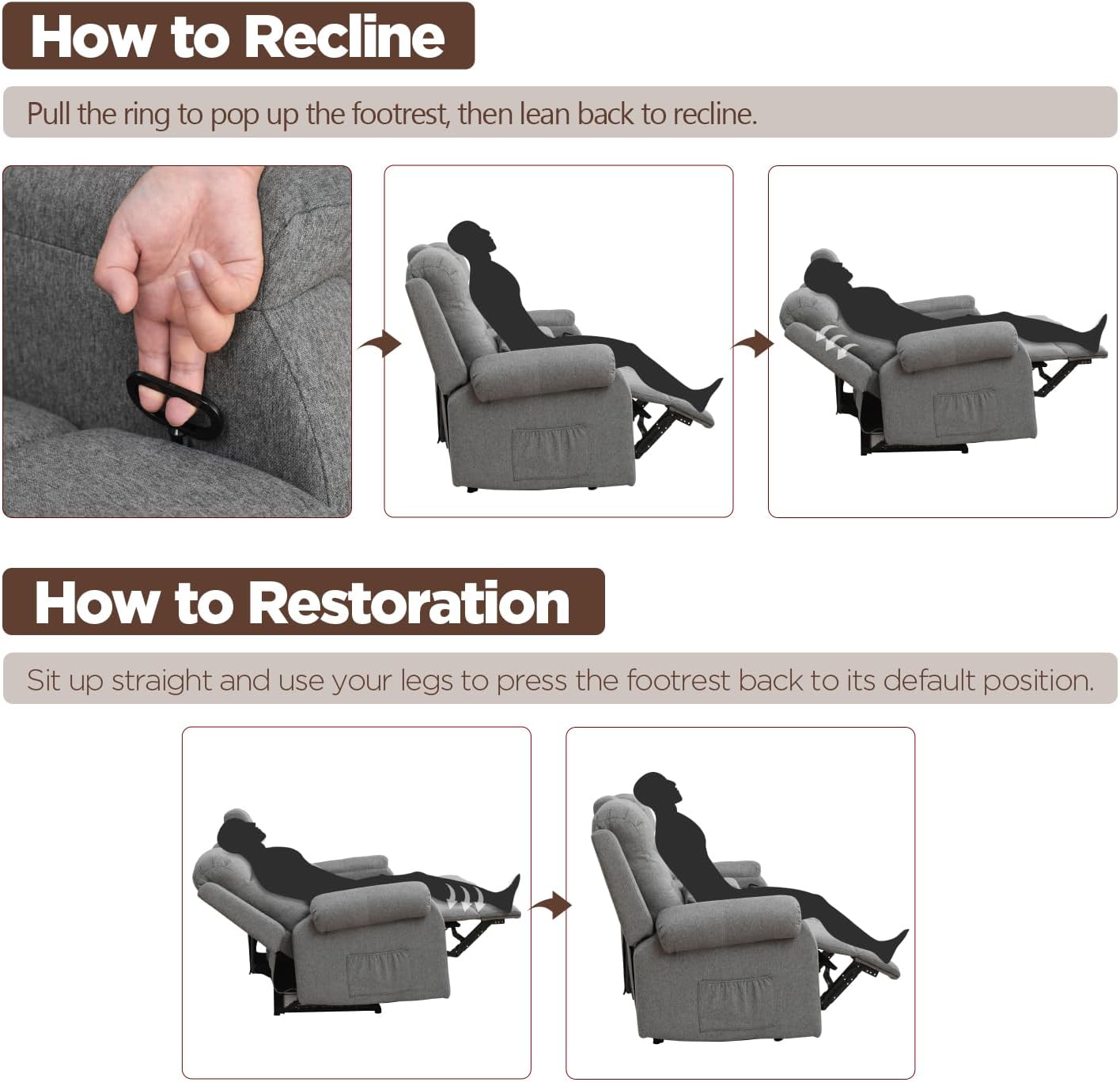 How to Recline

Pull the ring to pop up the footrest, then lean back to recline.

How to Restoration

Sit up straight and use your legs to press the footrest back to its default position.