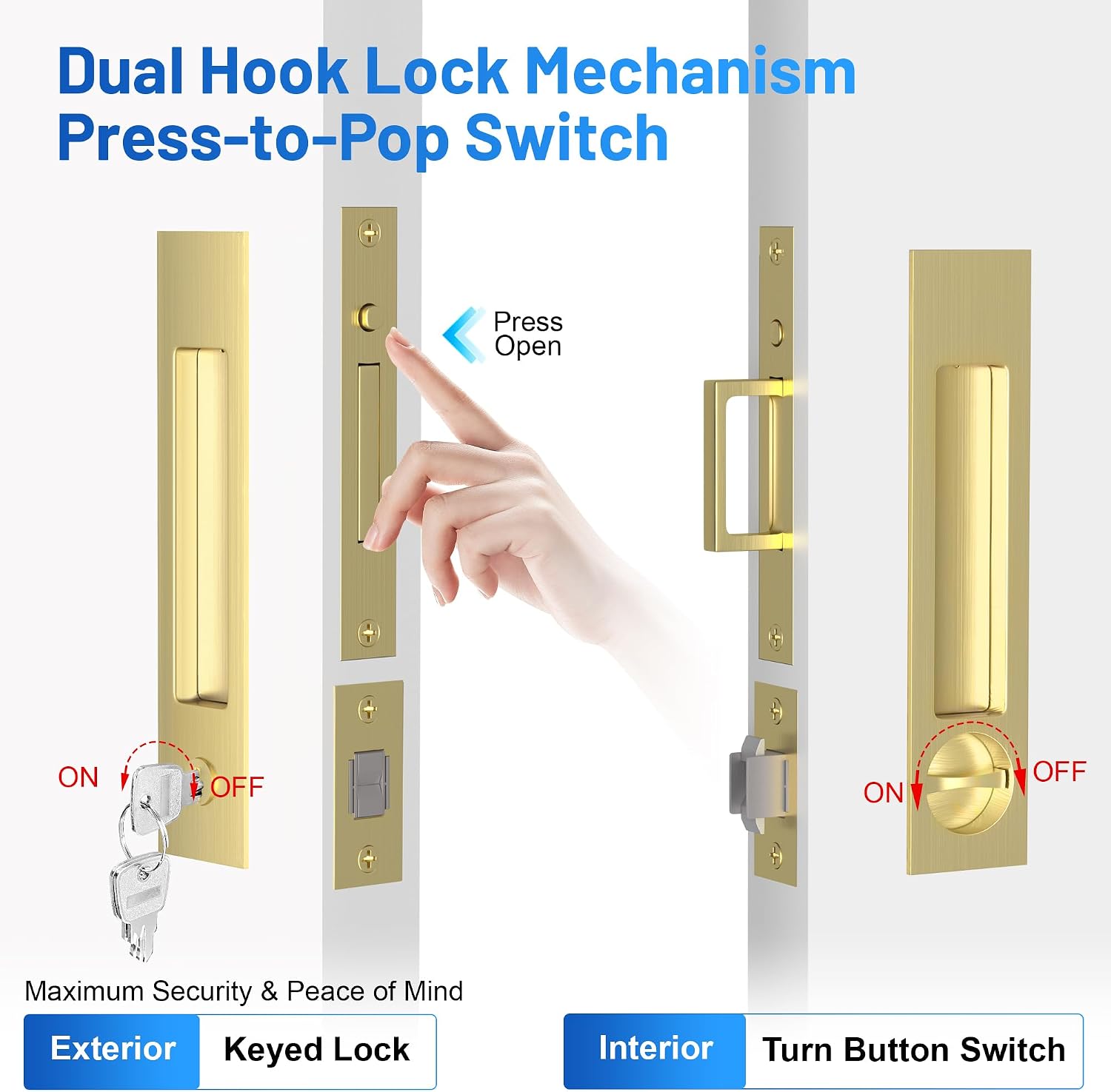 Dual Hook Lock Mechanism
Press-to-Pop Switch

Press
Open

ON
OFF

ON
OFF

Maximum Security & Peace of Mind

Exterior Keyed Lock

Interior Turn Button Switch