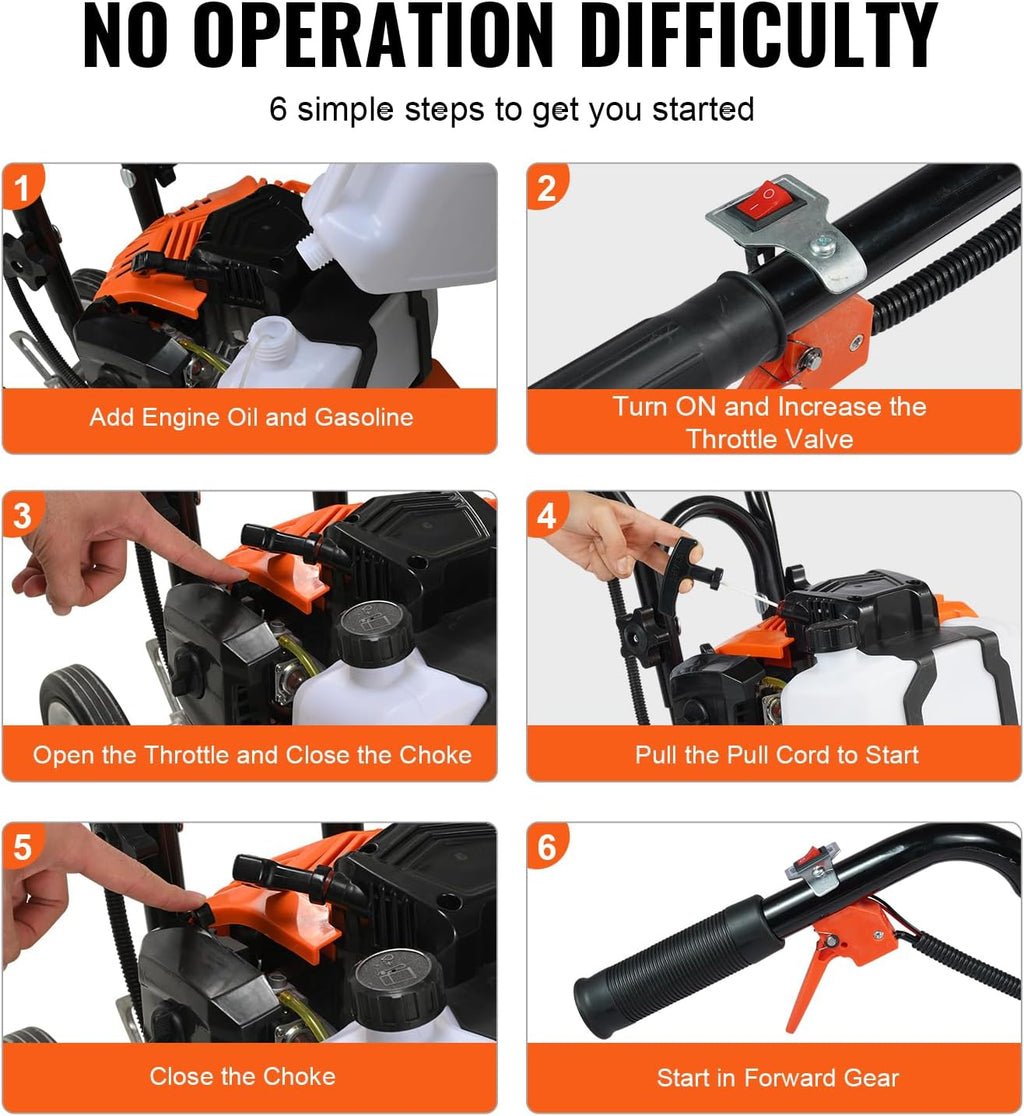 NO OPERATION DIFFICULTY

6 simple steps to get you started

1

Add Engine Oil and Gasoline

2

Turn ON and Increase the Throttle Valve

3

Open the Throttle and Close the Choke

4

Pull the Pull Cord to Start

5

Close the Choke

6

Start in Forward Gear