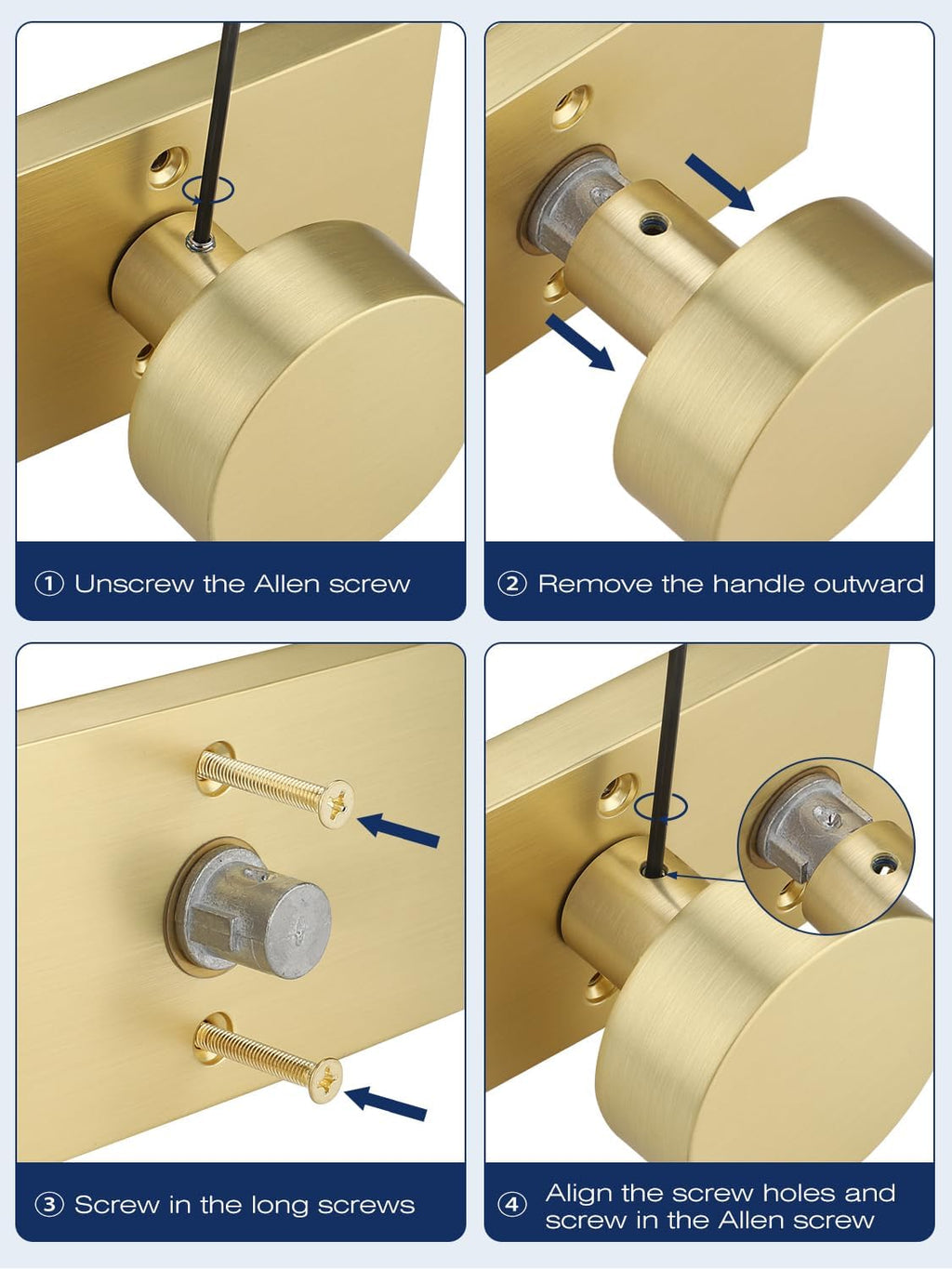 ① Unscrew the Allen screw

② Remove the handle outward

③ Screw in the long screws

④ Align the screw holes and screw in the Allen screw