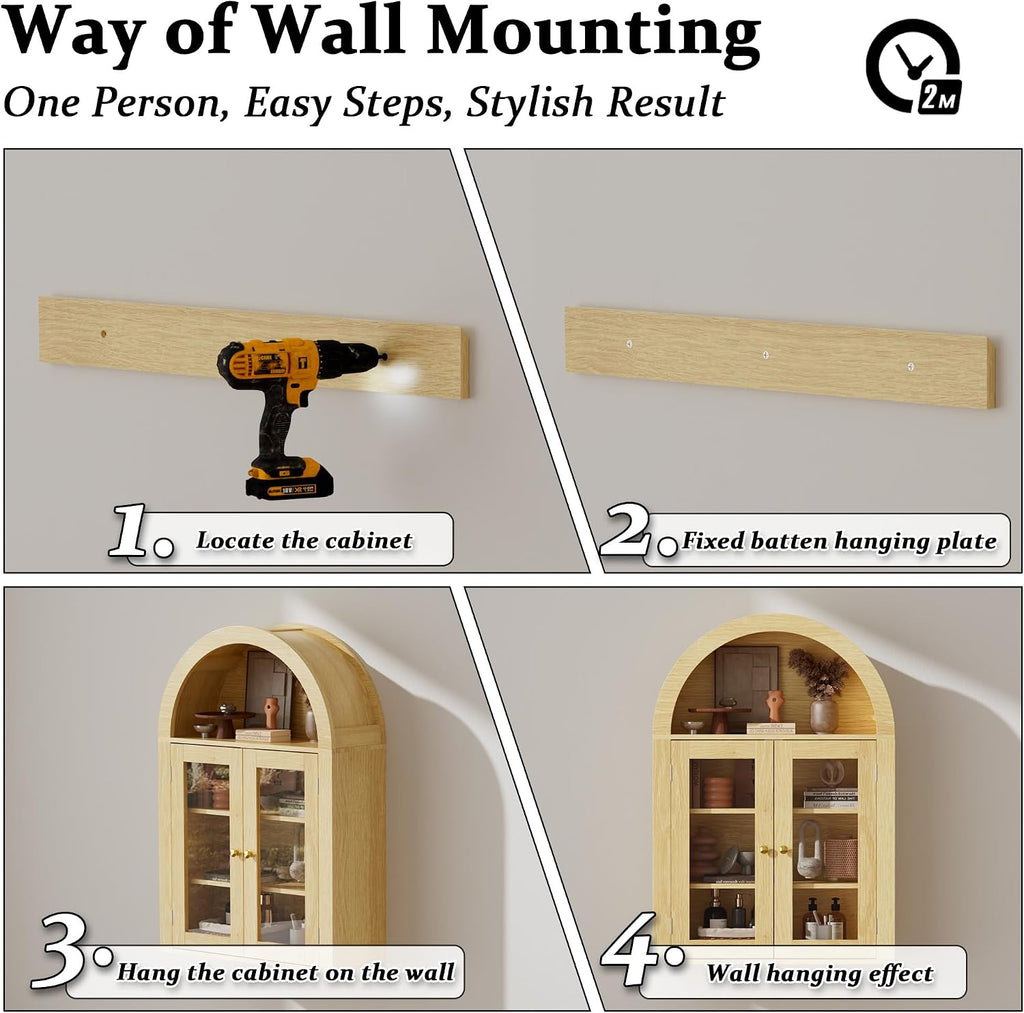 Way of Wall Mounting

One Person, Easy Steps, Stylish Result

2M

1. Locate the cabinet

2. Fixed batten hanging plate

3. Hang the cabinet on the wall

4. Wall hanging effect