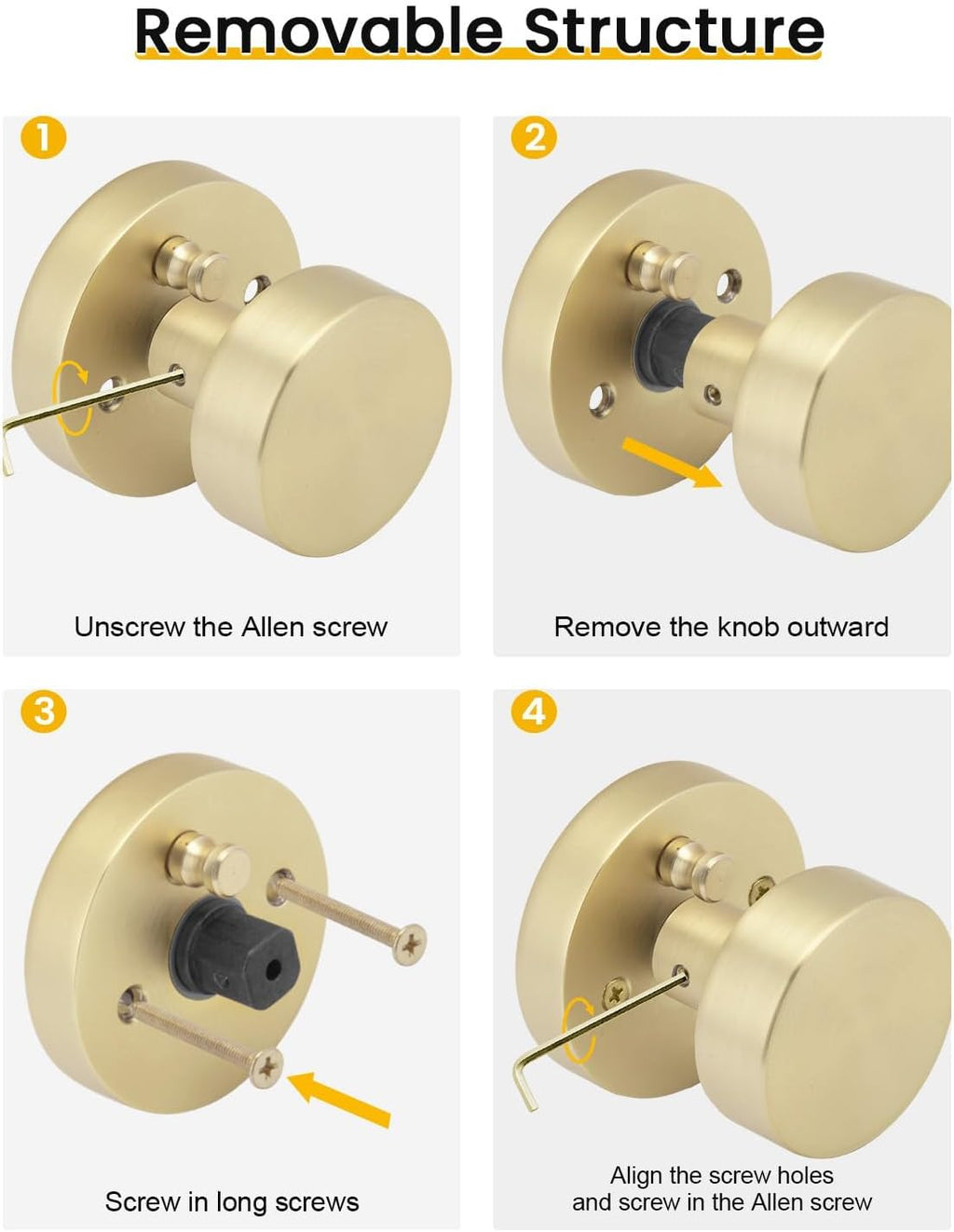 Removable Structure

1

Unscrew the Allen screw

2

Remove the knob outward

3

Screw in long screws

4

Align the screw holes and screw in the Allen screw