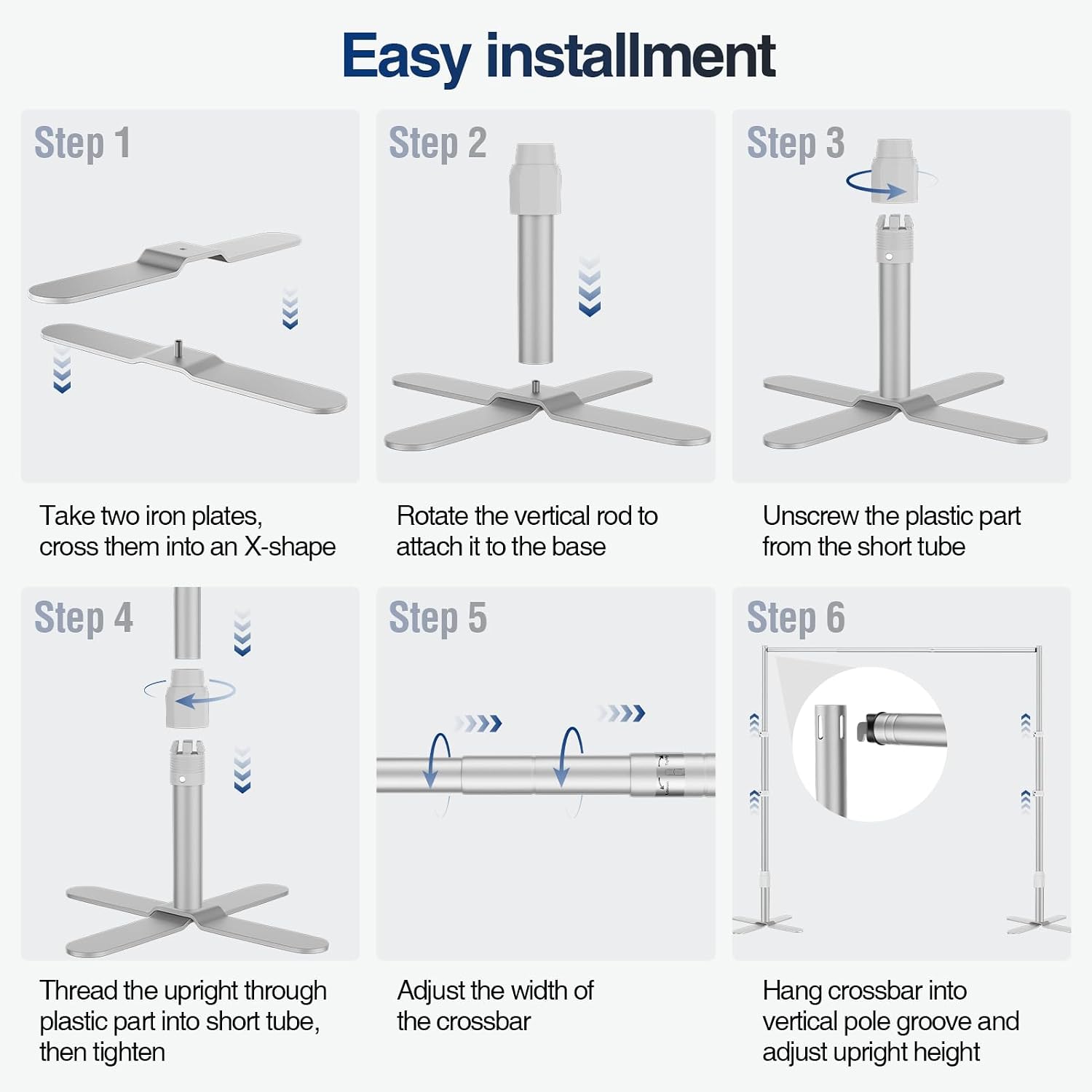 Easy installment

Step 1

Take two iron plates, cross them into an X-shape

Step 2

Rotate the vertical rod to attach it to the base

Step 3

Unscrew the plastic part from the short tube

Step 4

Thread the upright through plastic part into short tube, then tighten

Step 5

Adjust the width of the crossbar

Step 6

Hang crossbar into vertical pole groove and adjust upright height