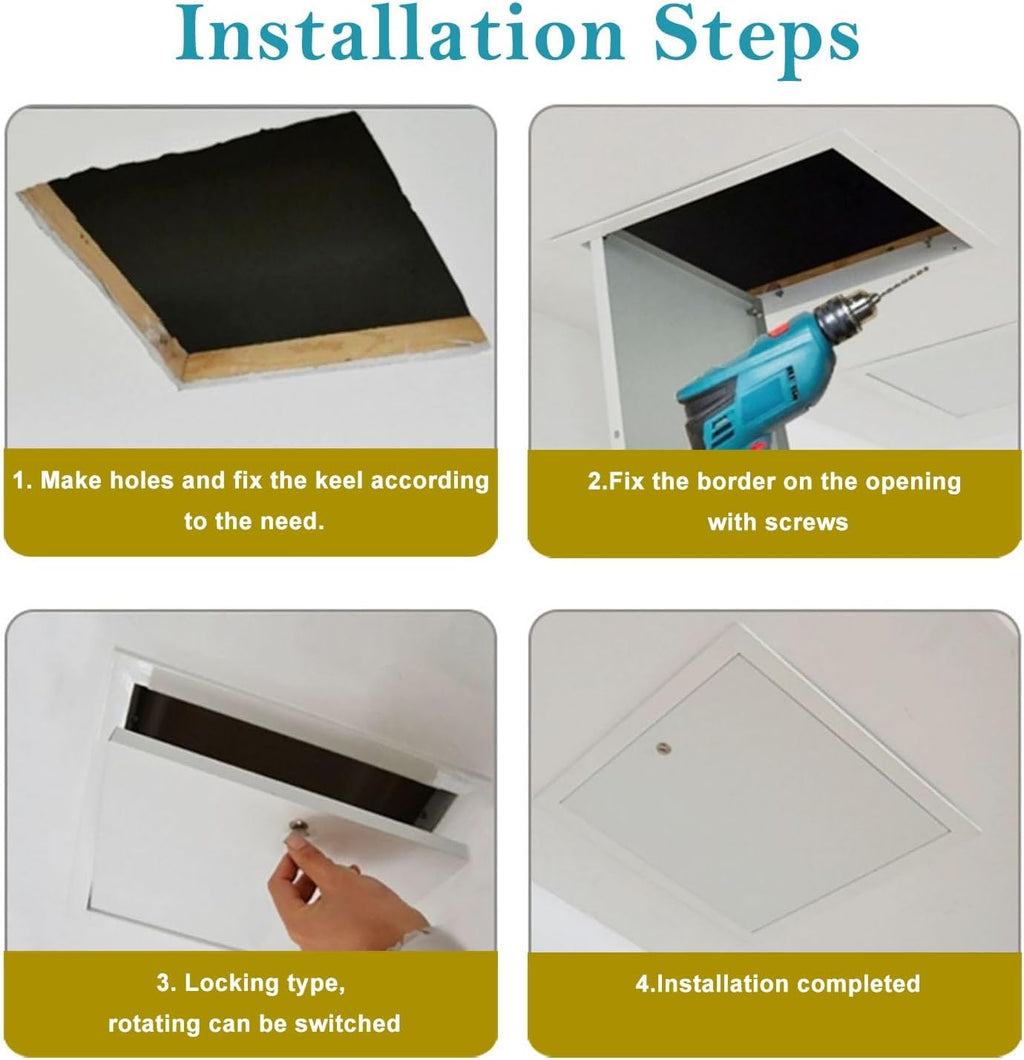 Installation Steps

1. Make holes and fix the keel according to the need.

2.Fix the border on the opening with screws

3. Locking type, rotating can be switched

4.Installation completed