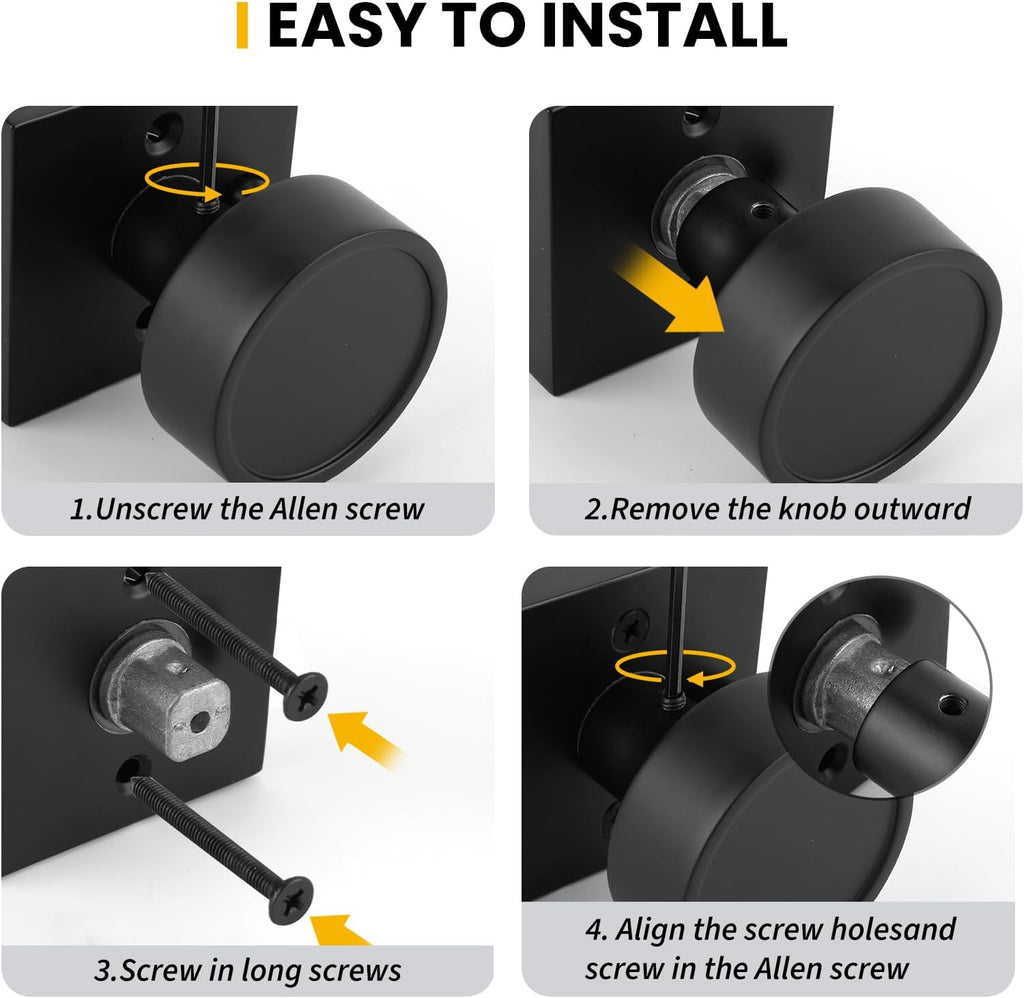 EASY TO INSTALL

1.Unscrew the Allen screw

2.Remove the knob outward

3.Screw in long screws

4. Align the screw holesand screw in the Allen screw